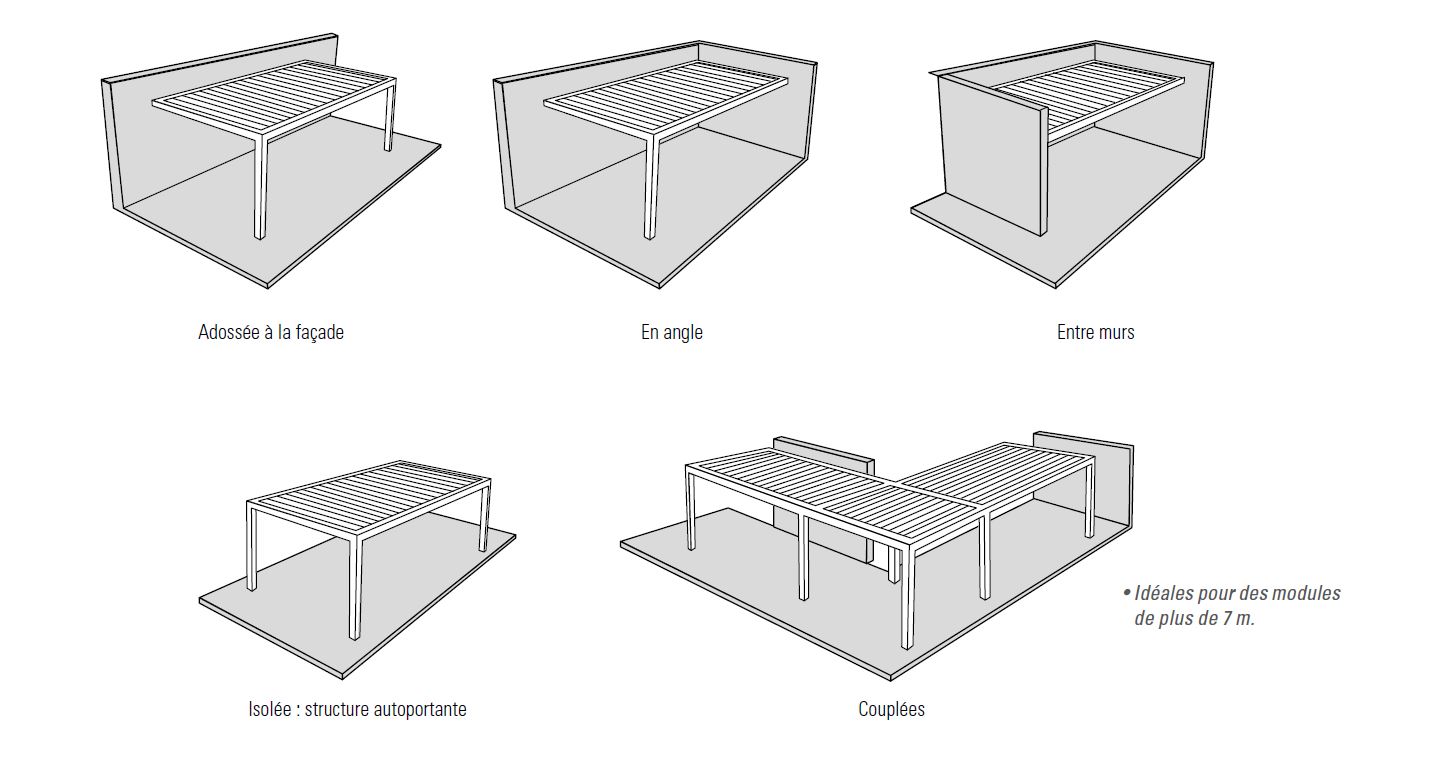 Adossée à la façade

En angle

Entre murs

Isolée : structure autoportante

Couplées

• Idéales pour des modules de plus de 7 m.